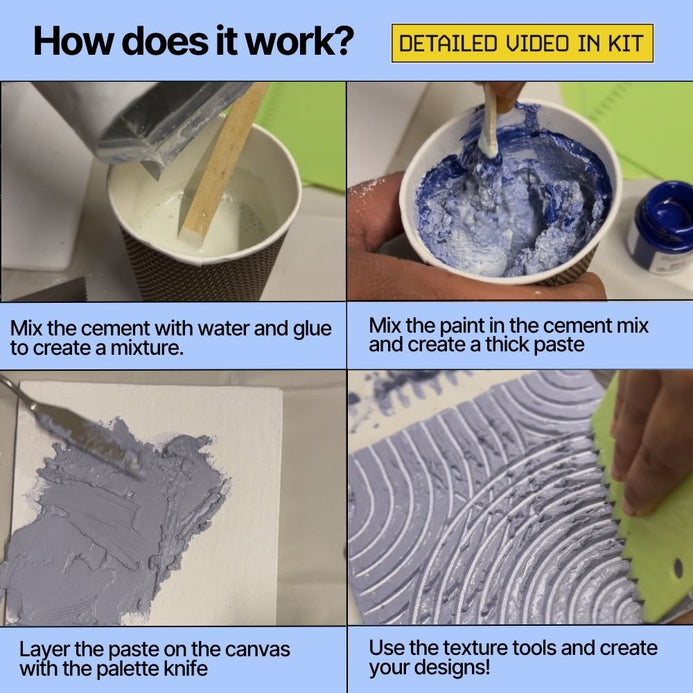 How does it work?

DETAILED VIDEO IN KIT

Mix the cement with water and glue to create a mixture.

Mix the paint in the cement mix and create a thick paste

Layer the paste on the canvas with the palette knife

Use the texture tools and create your designs!